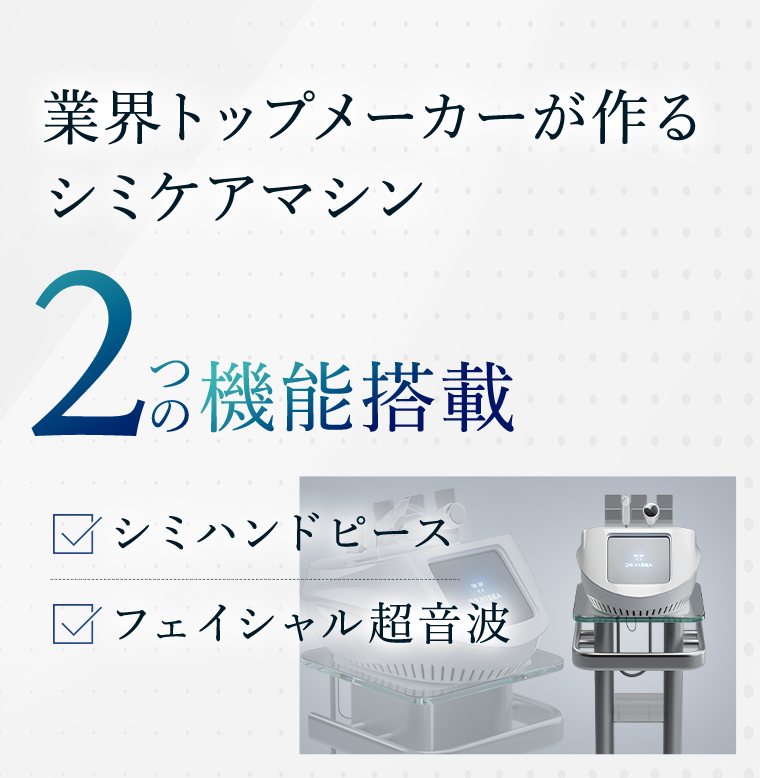 業界トップメーカーが作る
シミケアマシン

2つの機能搭載

シミハンドピース

フェイシャル超音波

DR.VISEA